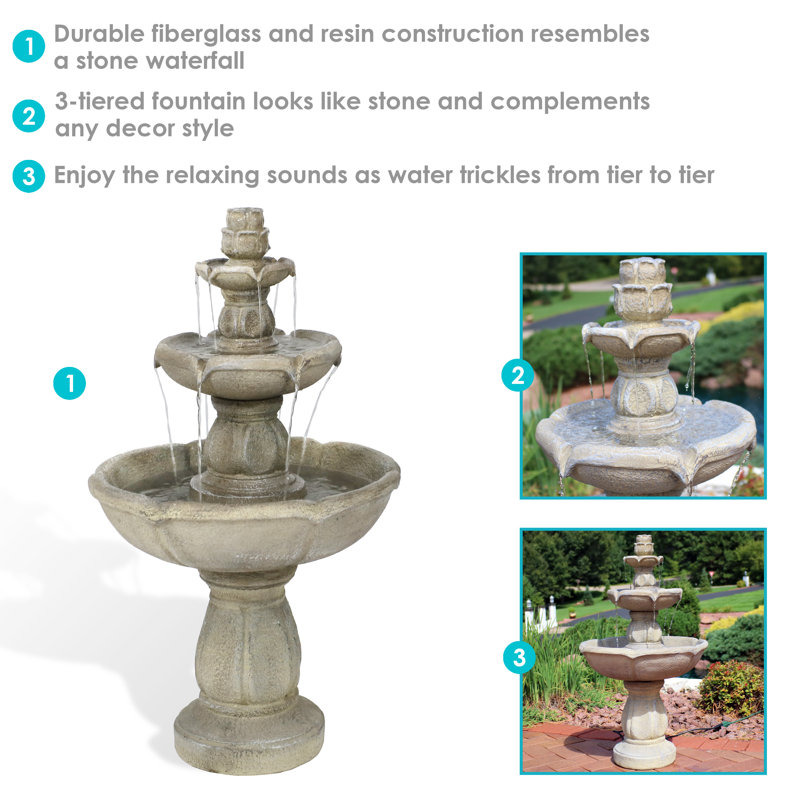 1 Durable fiberglass and resin construction resembles a stone waterfall

2 3-tiered fountain looks like stone and complements any decor style

3 Enjoy the relaxing sounds as water trickles from tier to tier

1

2

3